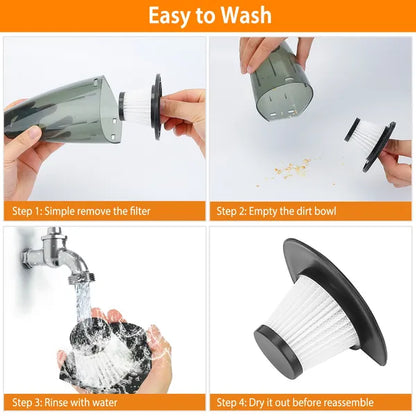 Easy to Wash

Step 1: Simple remove the filter

Step 2: Empty the dirt bowl

Step 3: Rinse with water

Step 4: Dry it out before reassemble