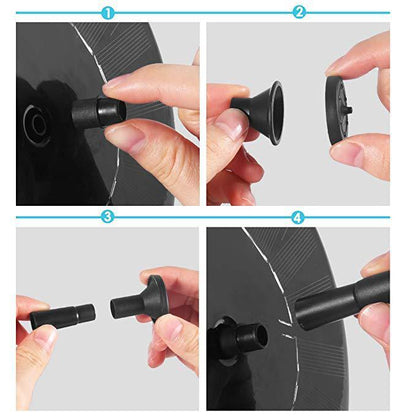 1
2
3
4